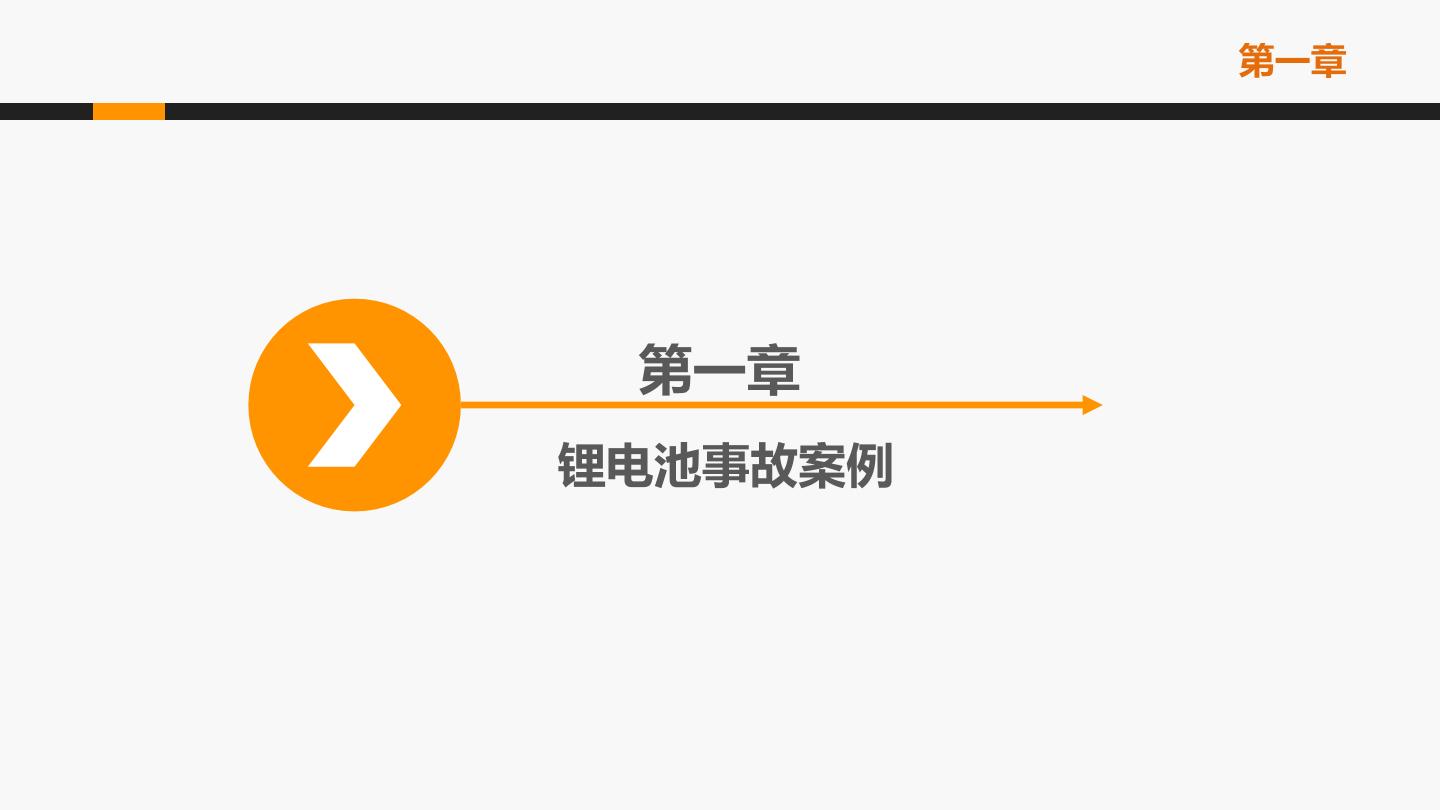 第一章

第一章

锂电池事故案例