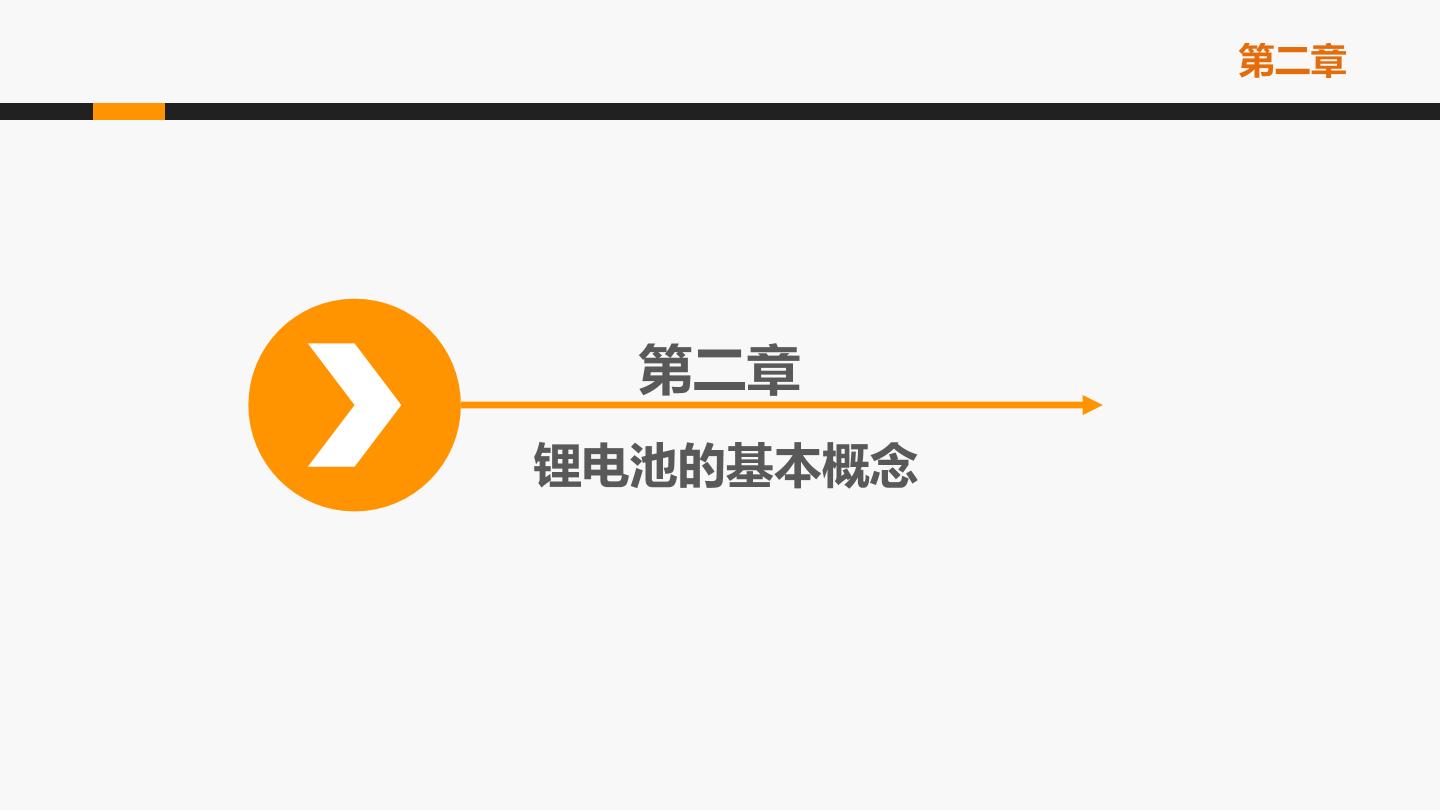 第二章

第二章

锂电池的基本概念